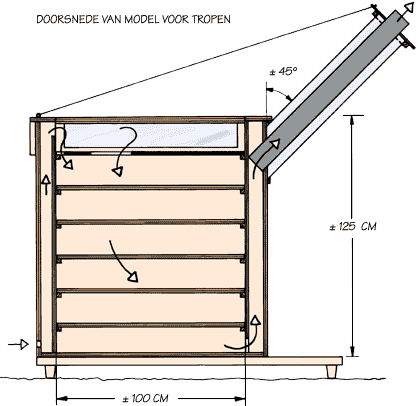 DOORSNEDE VAN MODEL VOOR TROPEN

± 45°

± 125 CM

± 100 CM